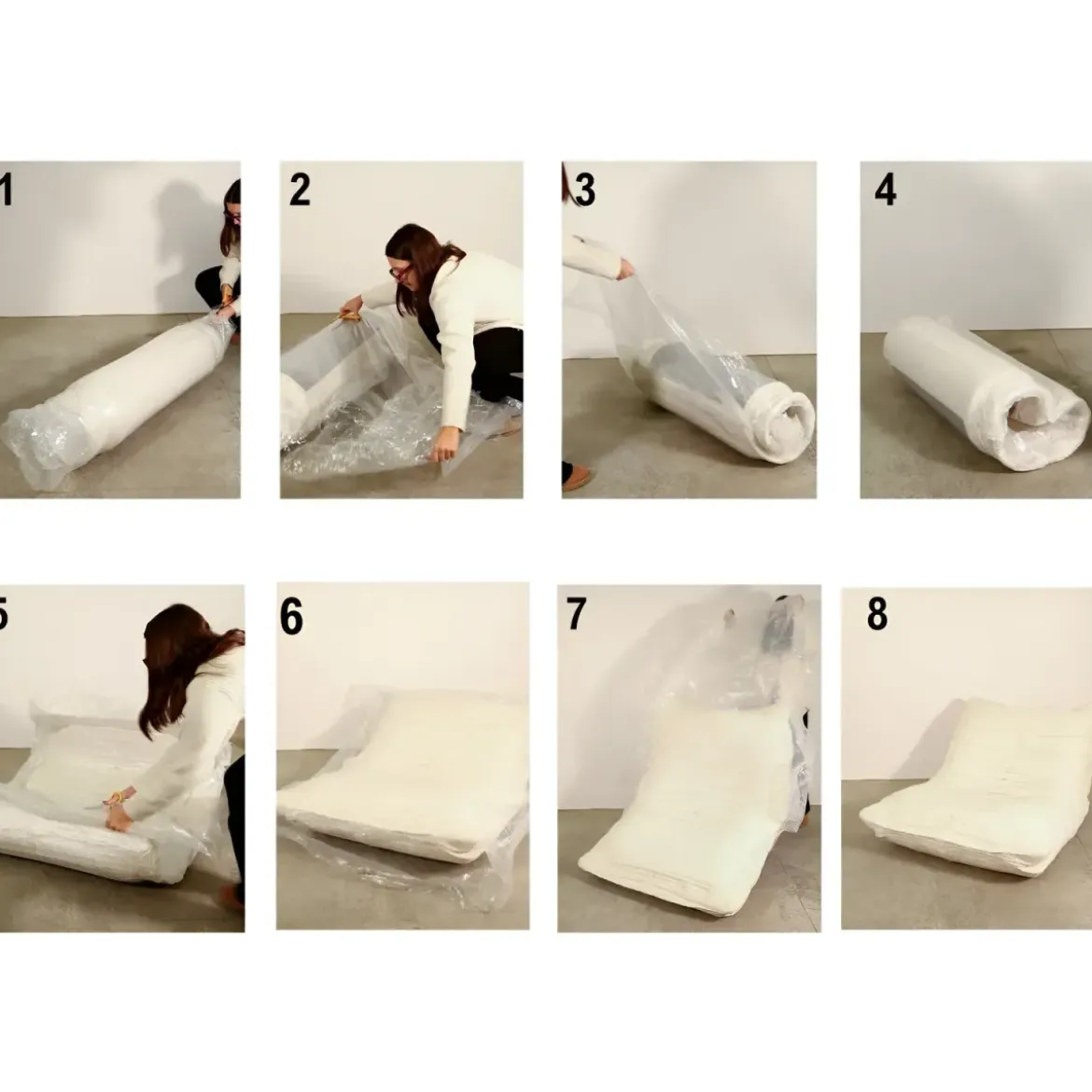 1

2

3

4

5

6

7

8