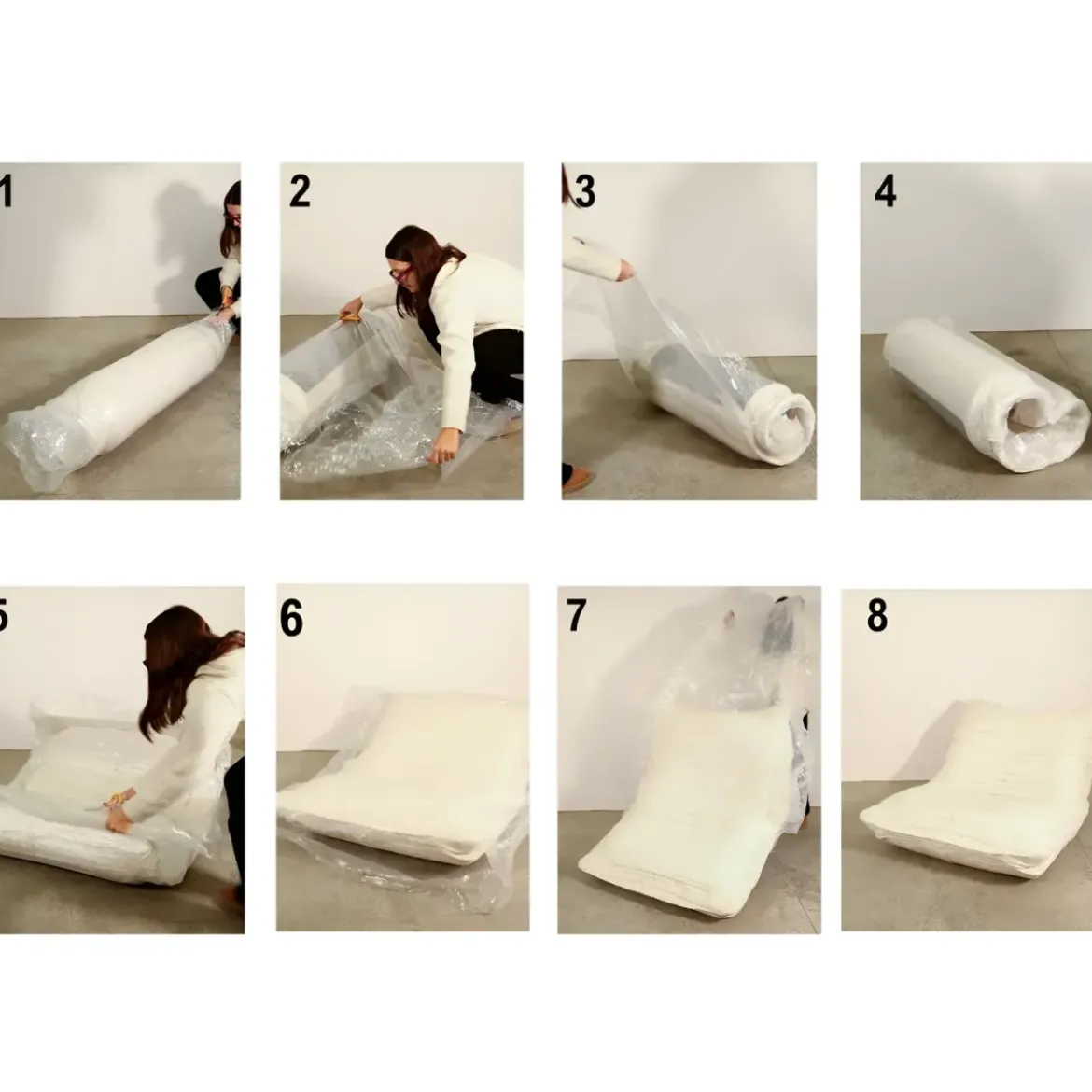 1

2

3

4

5

6

7

8